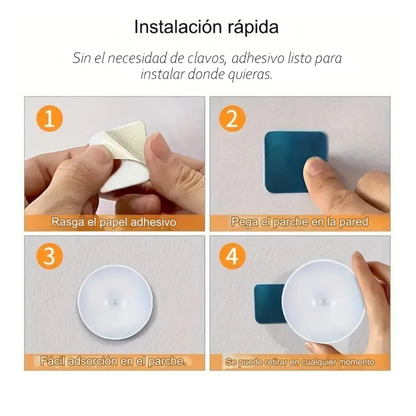 Instalación rápida

Sin el necesidad de clavos, adhesivo listo para instalar donde quieras.

1

Rasga el papel adhesivo

2

Pega el parche en la pared

3

Fácil adsorción en el parche.

4

Se puede retirar en cualquier momento