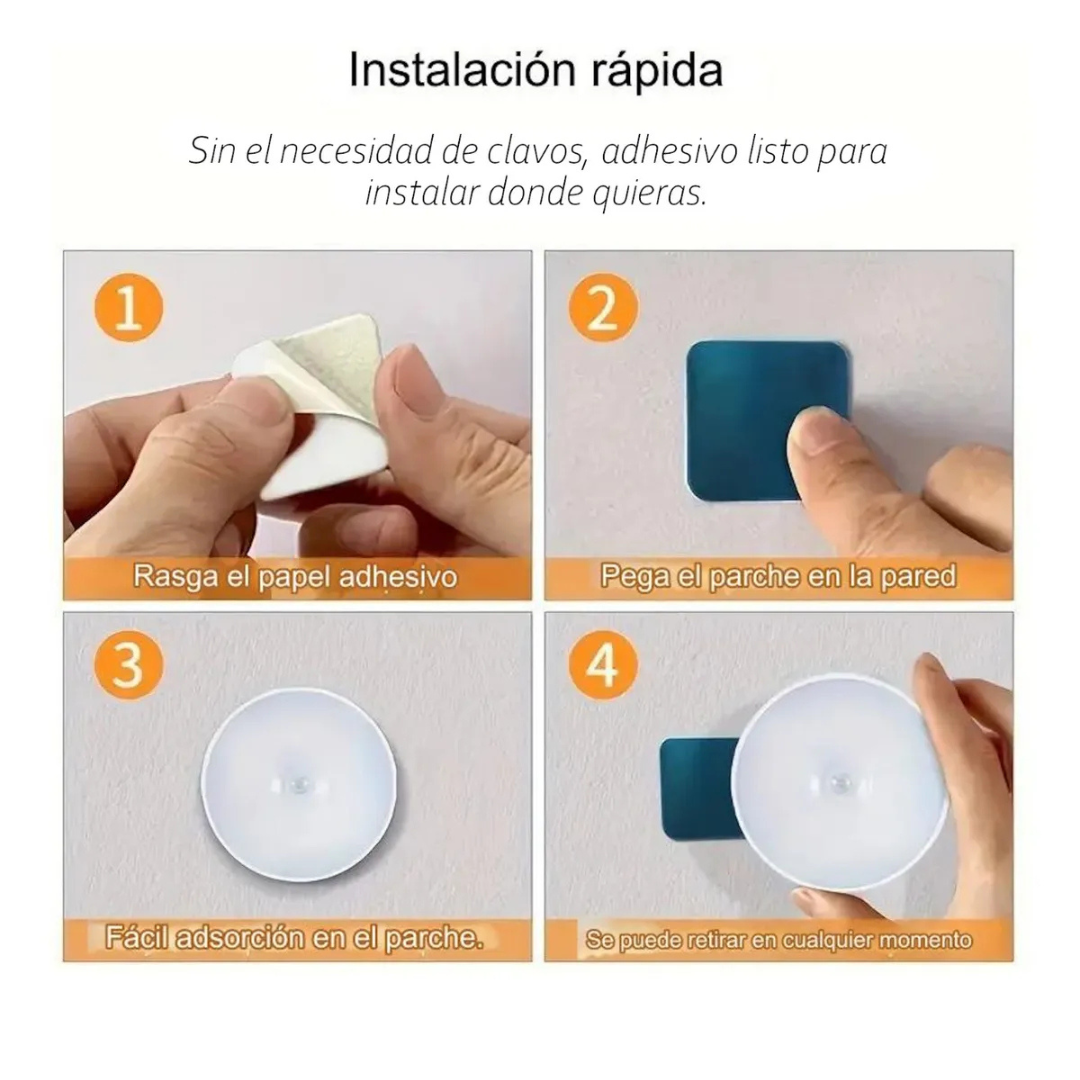 Instalación rápida

Sin el necesidad de clavos, adhesivo listo para instalar donde quieras.

1
Rasga el papel adhesivo

2
Pega el parche en la pared

3
Fácil adsorción en el parche.

4
Se puede retirar en cualquier momento