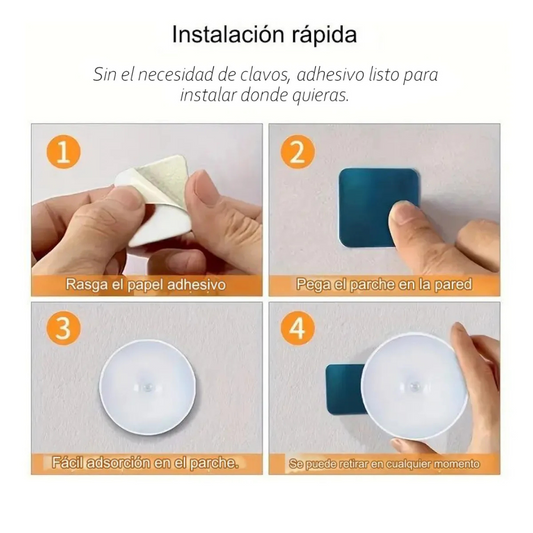 Instalación rápida

Sin el necesidad de clavos, adhesivo listo para instalar donde quieras.

1

Rasga el papel adhesivo

2

Pega el parche en la pared

3

Fácil adsorción en el parche.

4

Se puede retirar en cualquier momento